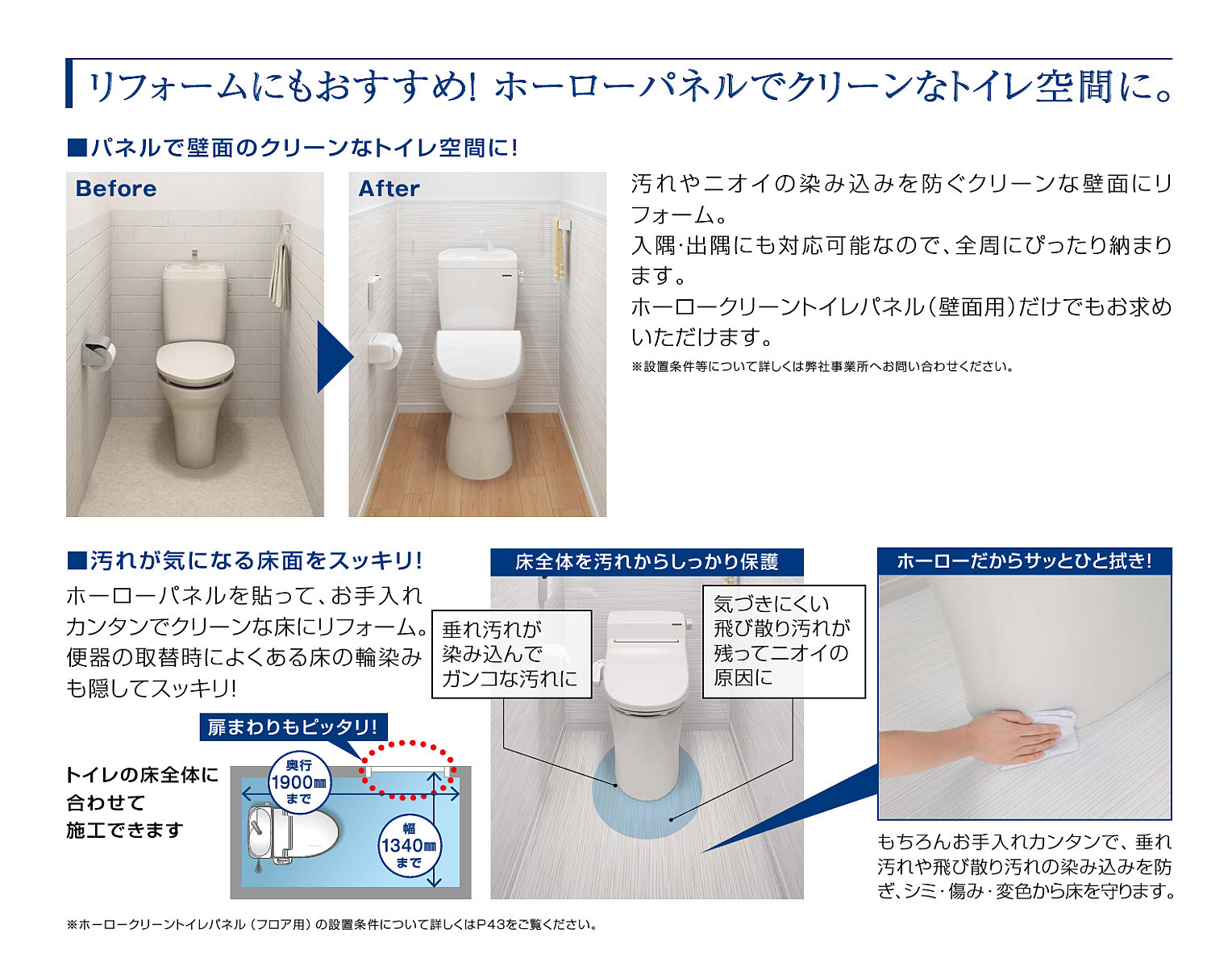 リフォームにもおすすめ! ホーローパネルでクリーンなトイレ空間に。

■パネルで壁面のクリーンなトイレ空間に!

Before

After

汚れやニオイの染み込みを防ぐクリーンな壁面にリフォーム。
入隅・出隅にも対応可能なので、全周にぴったり納まります。
ホーロークリーントイレパネル(壁面用)だけでもお求めいただけます。
※設置条件等について詳しくは弊社事業所へお問い合わせください。

■汚れが気になる床面をスッキリ!

ホーローパネルを貼って、お手入れカンタンでクリーンな床にリフォーム。便器の取替時によくある床の輪染みも隠してスッキリ!

扉まわりもピッタリ!

トイレの床全体に合わせて施工できます

奥行 1900㎜ まで

幅 1340㎜ まで

床全体を汚れからしっかり保護

垂れ汚れが染み込んでガンコな汚れに

気づきにくい飛び散り汚れが残ってニオイの原因に

ホーローだからサッとひと拭き!

もちろんお手入れカンタンで、垂れ汚れや飛び散り汚れの染み込みを防ぎ、シミ・傷み・変色から床を守ります。

※ホーロークリーントイレパネル(フロア用)の設置条件について詳しくはP43をご覧ください。